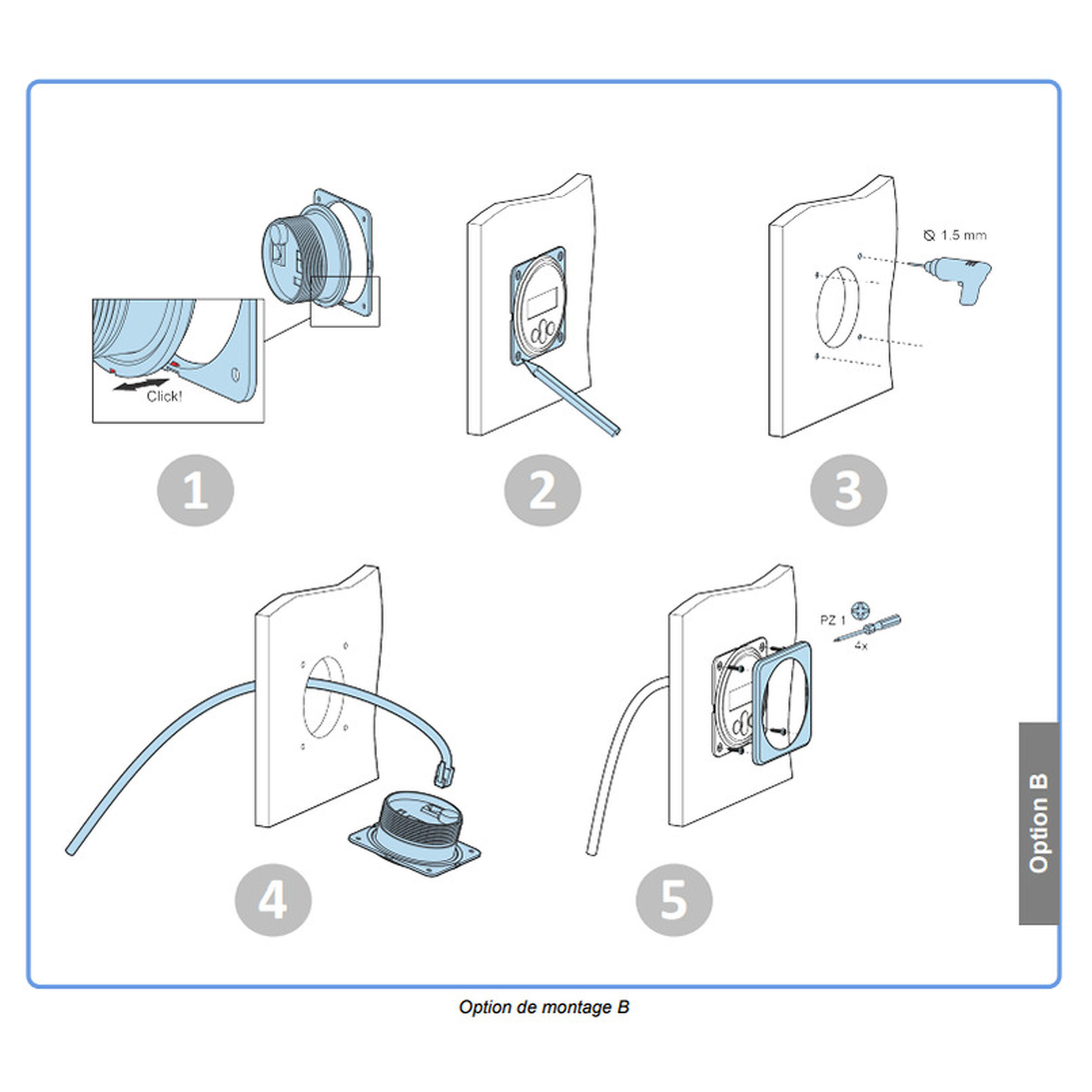 Click!

1

2

Ø 1.5 mm

3

4

PZ 1

4x

5

Option B

Option de montage B